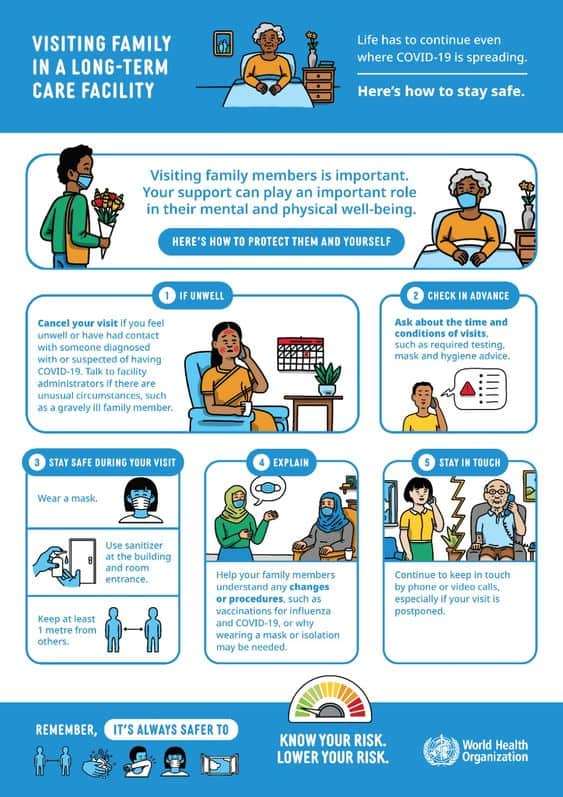 VISITING FAMILY IN A LONG-TERM CARE FACILITY

Life has to continue even where COVID-19 is spreading.

Here's how to stay safe.

Visiting family members is important. Your support can play an important role in their mental and physical well-being.

HERE'S HOW TO PROTECT THEM AND YOURSELF

1 IF UNWELL

Cancel your visit if you feel unwell or have had contact with someone diagnosed with or suspected of having COVID-19. Talk to facility administrators if there are unusual circumstances, such as a gravely ill family member.

2 CHECK IN ADVANCE

Ask about the time and conditions of visits, such as required testing, mask and hygiene advice.

3 STAY SAFE DURING YOUR VISIT

Wear a mask.

Use sanitizer at the building and room entrance.

Keep at least 1 metre from others.

4 EXPLAIN

Help your family members understand any changes or procedures, such as vaccinations for influenza and COVID-19, or why wearing a mask or isolation may be needed.

5 STAY IN TOUCH

Continue to keep in touch by phone or video calls, especially if your visit is postponed.

REMEMBER, IT'S ALWAYS SAFER TO

KNOW YOUR RISK.
LOWER YOUR RISK.

World Health Organization